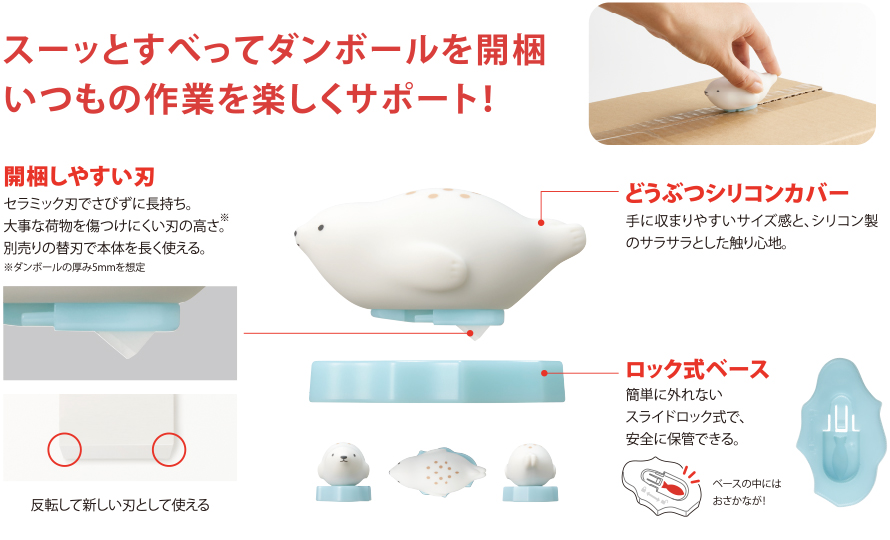 スーッとすべってダンボールを開梱
いつもの作業を楽しくサポート!

開梱しやすい刃
セラミック刃でさびずに長持ち。
大事な荷物を傷つけにくい刃の高さ。※
別売りの替刃で本体を長く使える。
※ダンボールの厚み5mmを想定

反転して新しい刃として使える

どうぶつシリコンカバー
手に収まりやすいサイズ感と、シリコン製のサラサラとした触り心地。

ロック式ベース
簡単に外れない
スライドロック式で、
安全に保管できる。

ベースの中には
おさかなが!