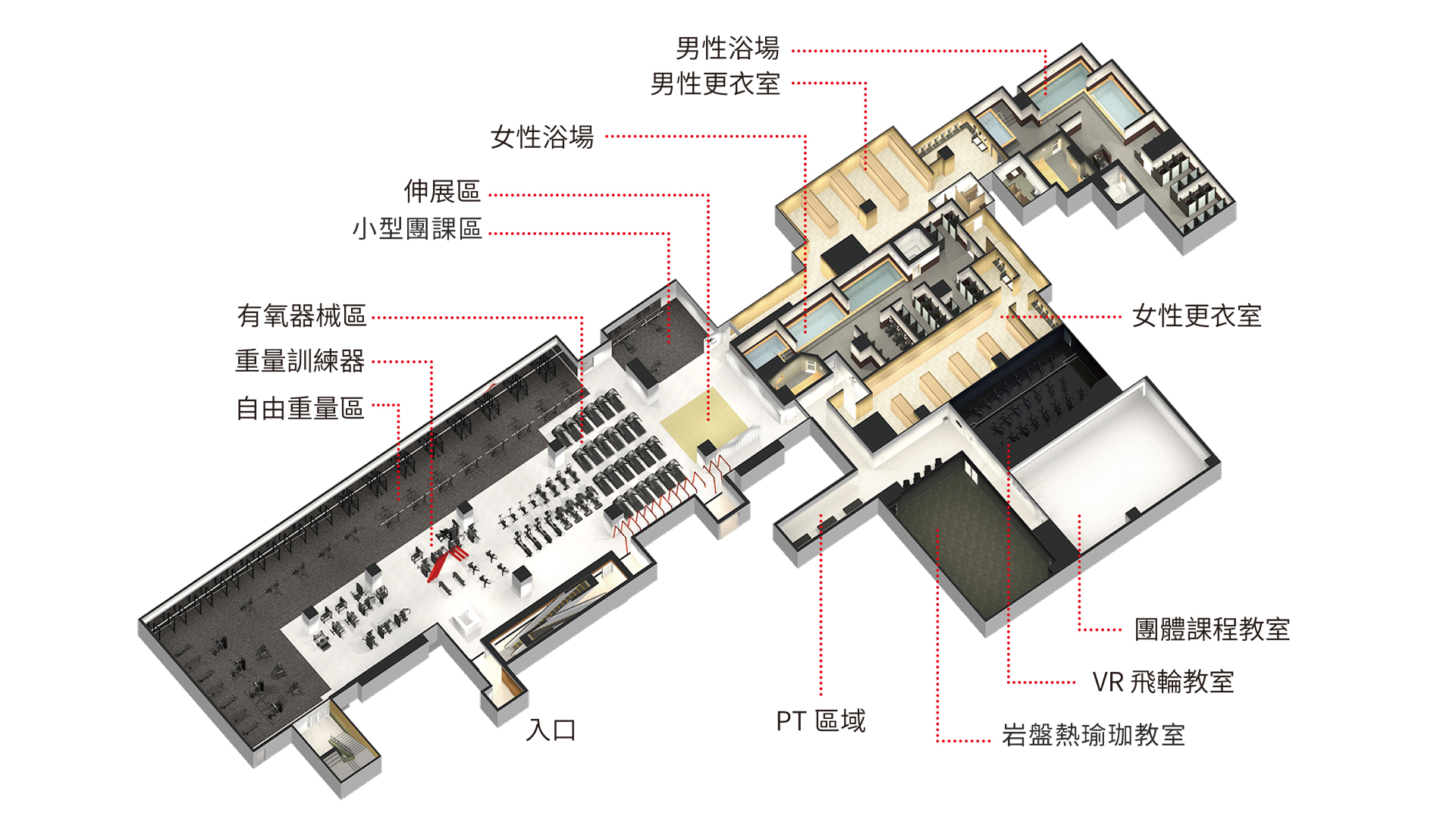 男性浴場
男性更衣室
女性浴場
伸展區
小型團課區
有氧器械區
重量訓練器
自由重量區
女性更衣室
團體課程教室
VR 飛輪教室
岩盤熱瑜珈教室
PT 區域
入口