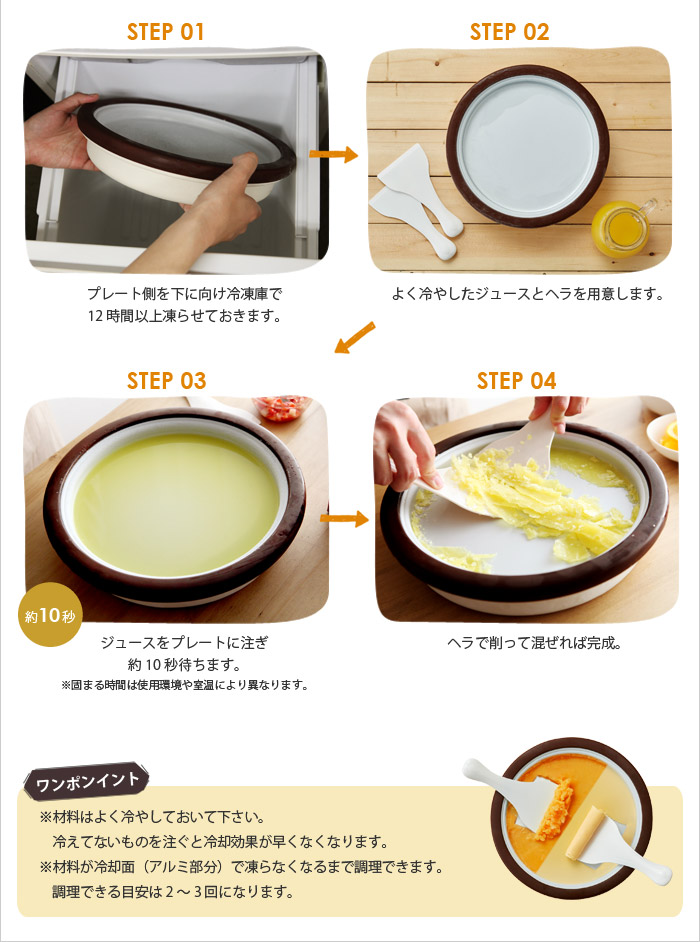 STEP 01

プレート側を下に向け冷凍庫で
12 時間以上凍らせておきます。

STEP 02

よく冷やしたジュースとヘラを用意します。

STEP 03

約10秒

ジュースをプレートに注ぎ
約 10 秒待ちます。
※固まる時間は使用環境や室温により異なります。

STEP 04

ヘラで削って混ぜれば完成。

ワンポンイント

※材料はよく冷やしておいて下さい。
冷えてないものを注ぐと冷却効果が早くなくなります。
※材料が冷却面（アルミ部分）で凍らなくなるまで調理できます。
調理できる目安は 2 ～ 3 回になります。