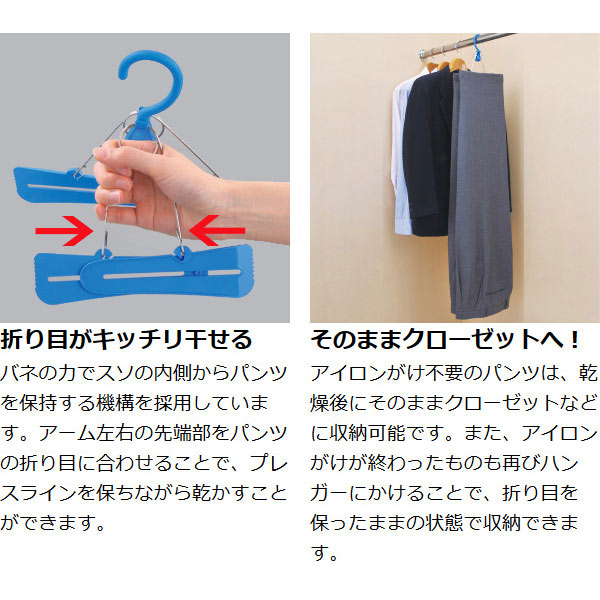 折り目がキッチリ干せる

バネの力でスソの内側からパンツを保持する機構を採用しています。アーム左右の先端部をパンツの折り目に合わせることで、プレスラインを保ちながら乾かすことができます。

そのままクローゼットへ！

アイロンがけ不要のパンツは、乾燥後にそのままクローゼットなどに収納可能です。また、アイロンがけが終わったものも再びハンガーにかけることで、折り目を保ったままの状態で収納できます。