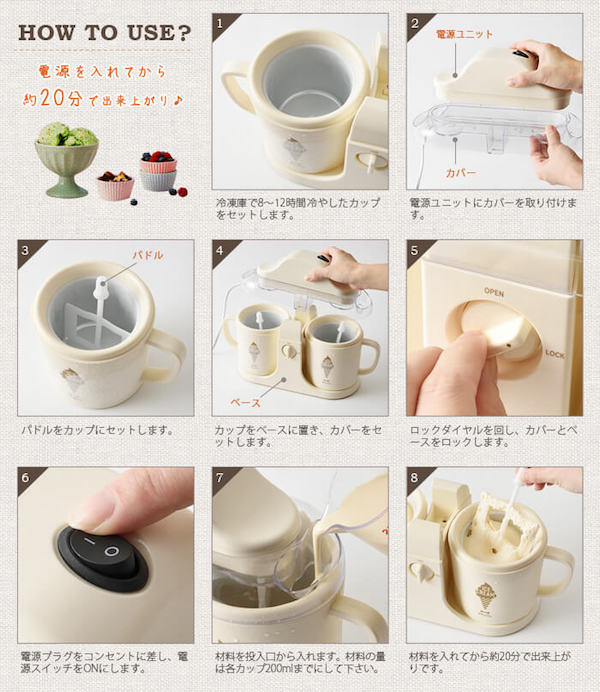 HOW TO USE?

電源を入れてから
約20分で出来上がり♪

1

冷凍庫で8～12時間冷やしたカップをセットします。

2

電源ユニット

カバー

電源ユニットにカバーを取り付けます。

3

パドル

パドルをカップにセットします。

4

ベース

カップをベースに置き、カバーをセットします。

5

OPEN

LOCK

ロックダイヤルを回し、カバーとベースをロックします。

6

電源プラグをコンセントに差し、電源スイッチをONにします。

7

材料を投入口から入れます。材料の量は各カップ200mlまでにして下さい。

8

材料を入れてから約20分で出来上がりです。